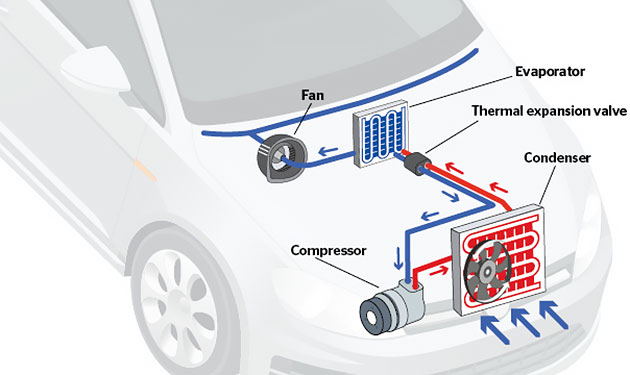 Evaporator
Fan
Thermal expansion valve
Condenser
Compressor