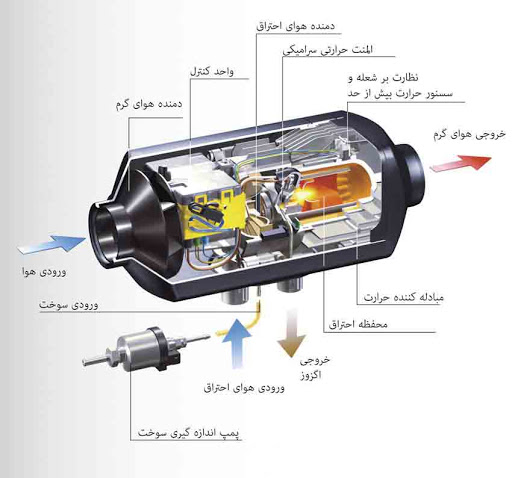 دمنده هوای احتراق

المنت حرارتی سرامیکی

واحد کنترل

نظارت بر شعله و
سنسور حرارت بیش از حد

دمنده هوای گرم

خروجی هوای گرم

ورودی هوا

ورودی سوخت

مبادله کننده حرارت

محفظه احتراق

خروجی
اگزوز

ورودی هوای احتراق

پمپ اندازه گیری سوخت